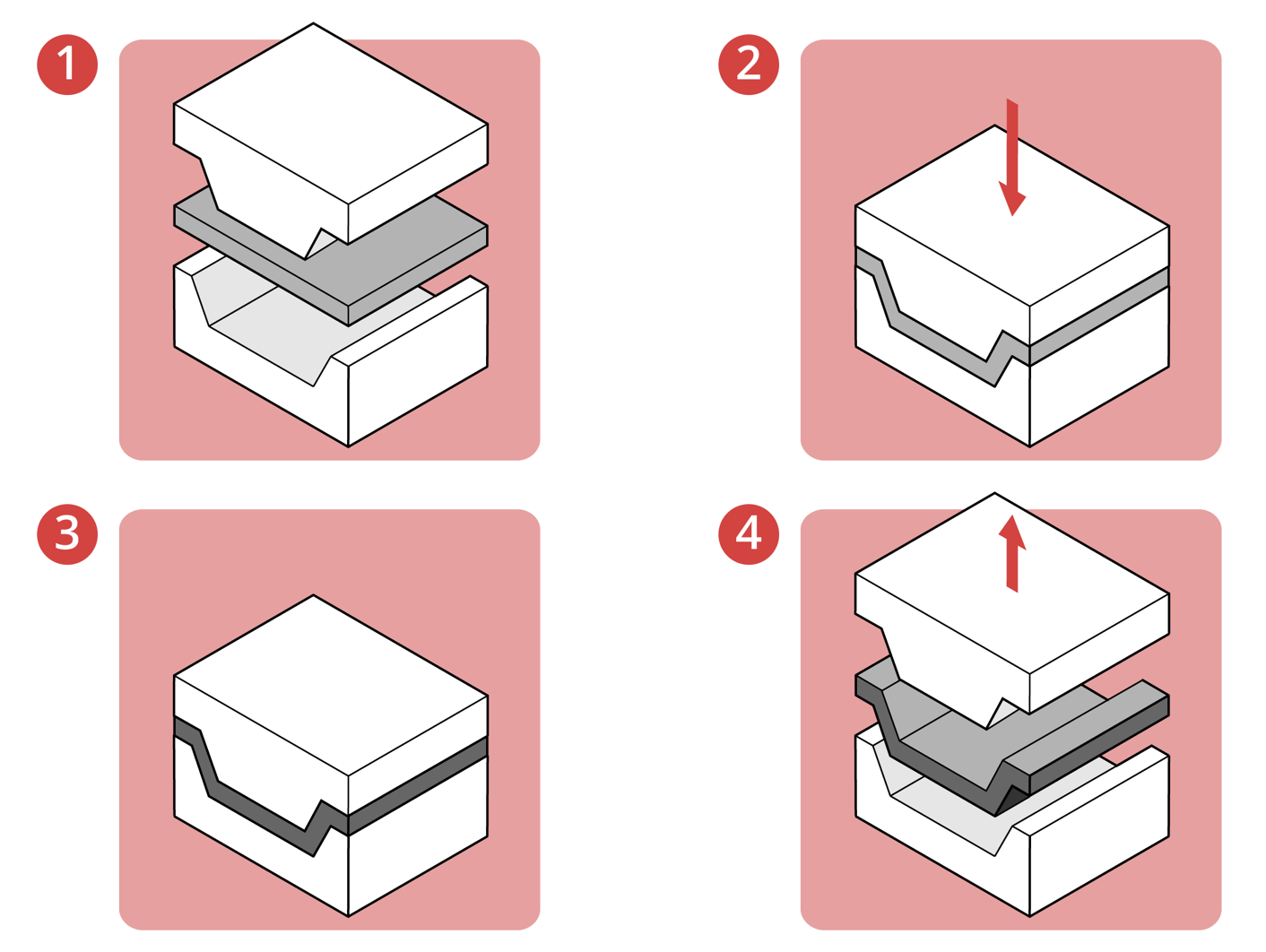 1

2

3

4